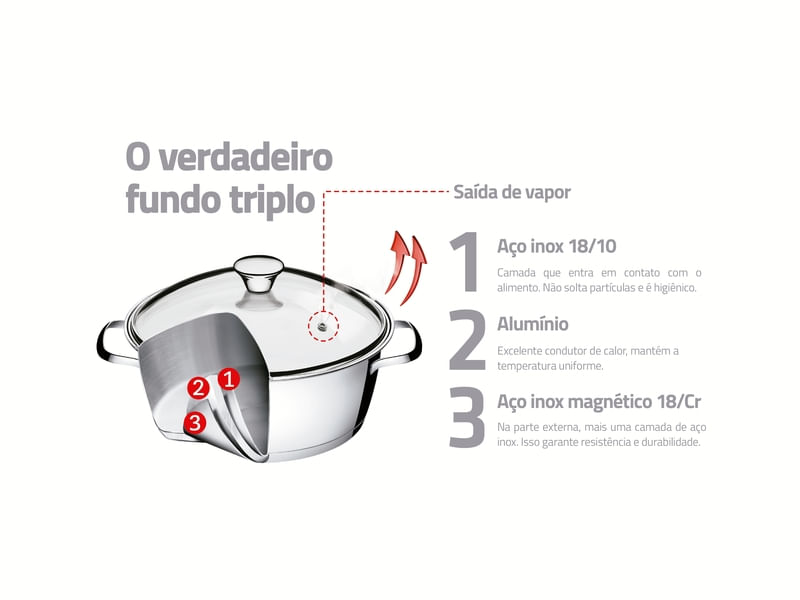 O verdadeiro fundo triplo

Saída de vapor

2 1
3

1 Aço inox 18/10
Camada que entra em contato com o alimento. Não solta partículas e é higiênico.

2 Alumínio
Excelente condutor de calor, mantém a temperatura uniforme.

3 Aço inox magnético 18/Cr
Na parte externa, mais uma camada de aço inox. Isso garante resistência e durabilidade.