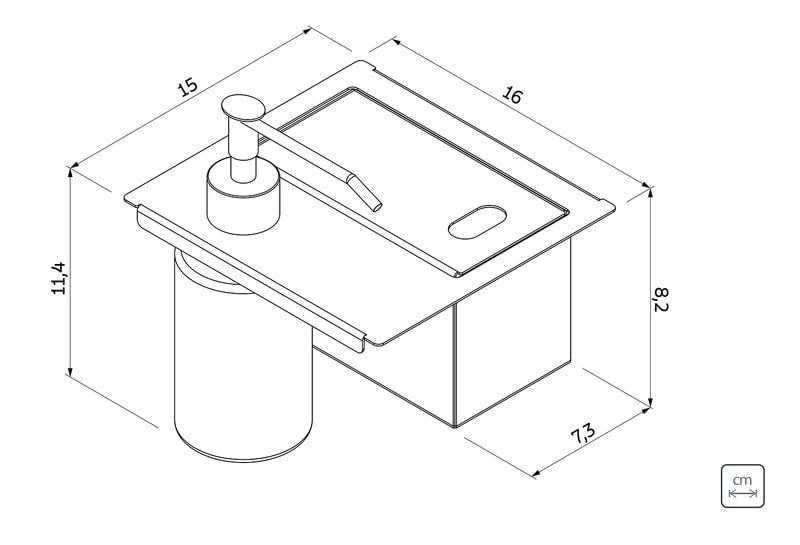 15
16
11,4
8,2
7,3
cm