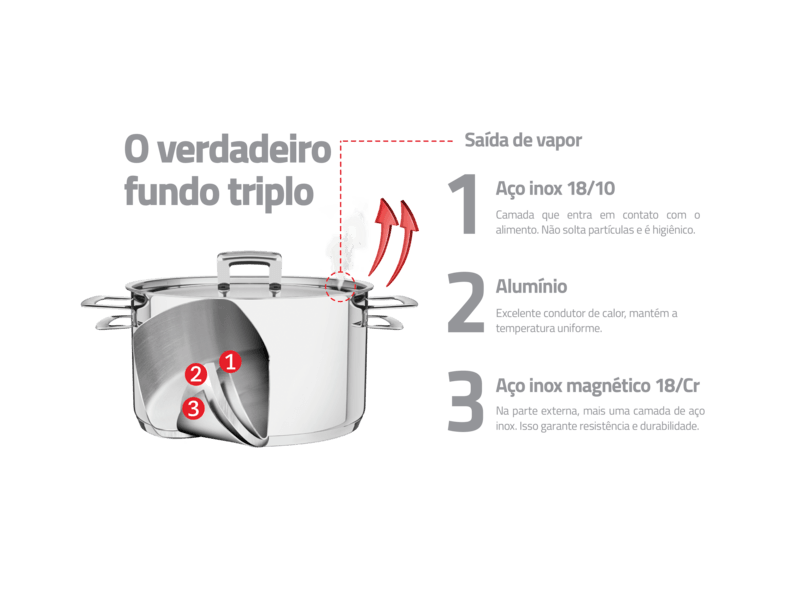 O verdadeiro fundo triplo

Saída de vapor

1 Aço inox 18/10
Camada que entra em contato com o alimento. Não solta partículas e é higiênico.

2 Alumínio
Excelente condutor de calor, mantém a temperatura uniforme.

3 Aço inox magnético 18/Cr
Na parte externa, mais uma camada de aço inox. Isso garante resistência e durabilidade.

2 1
3