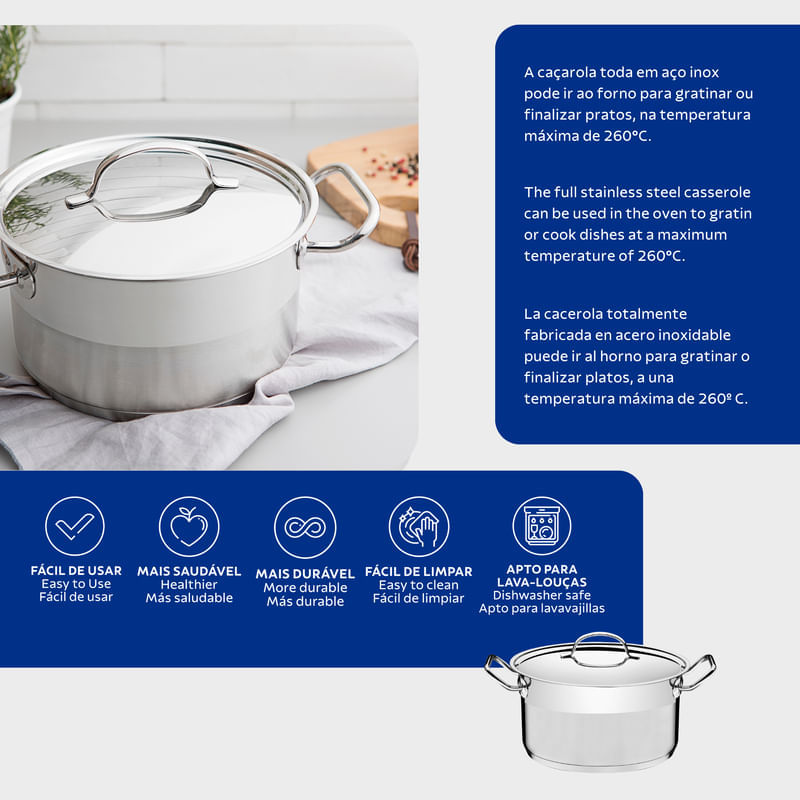 A caçarola toda em aço inox pode ir ao forno para gratinar ou finalizar pratos, na temperatura máxima de 260°C.

The full stainless steel casserole can be used in the oven to gratin or cook dishes at a maximum temperature of 260°C.

La cacerola totalmente fabricada en acero inoxidable puede ir al horno para gratinar o finalizar platos, a una temperatura máxima de 260º C.

FÁCIL DE USAR
Easy to Use
Fácil de usar

MAIS SAUDÁVEL
Healthier
Más saludable

MAIS DURÁVEL
More durable
Más durable

FÁCIL DE LIMPAR
Easy to clean
Fácil de limpiar

APTO PARA LAVA-LOUÇAS
Dishwasher safe
Apto para lavavajillas